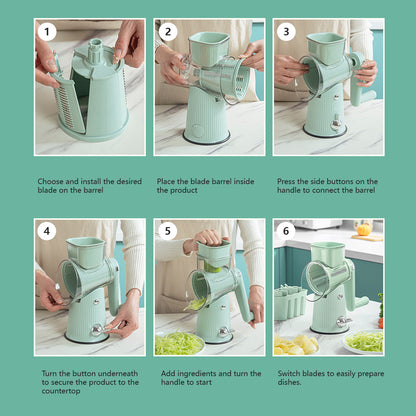 1

Choose and install the desired blade on the barrel

2

Place the blade barrel inside the product

3

Press the side buttons on the handle to connect the barrel

4

Turn the button underneath to secure the product to the countertop

5

Add ingredients and turn the handle to start

6

Switch blades to easily prepare dishes.