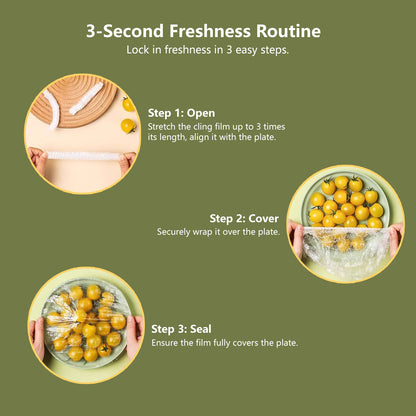 3-Second Freshness Routine
Lock in freshness in 3 easy steps.

Step 1: Open
Stretch the cling film up to 3 times its length, align it with the plate.

Step 2: Cover
Securely wrap it over the plate.

Step 3: Seal
Ensure the film fully covers the plate.