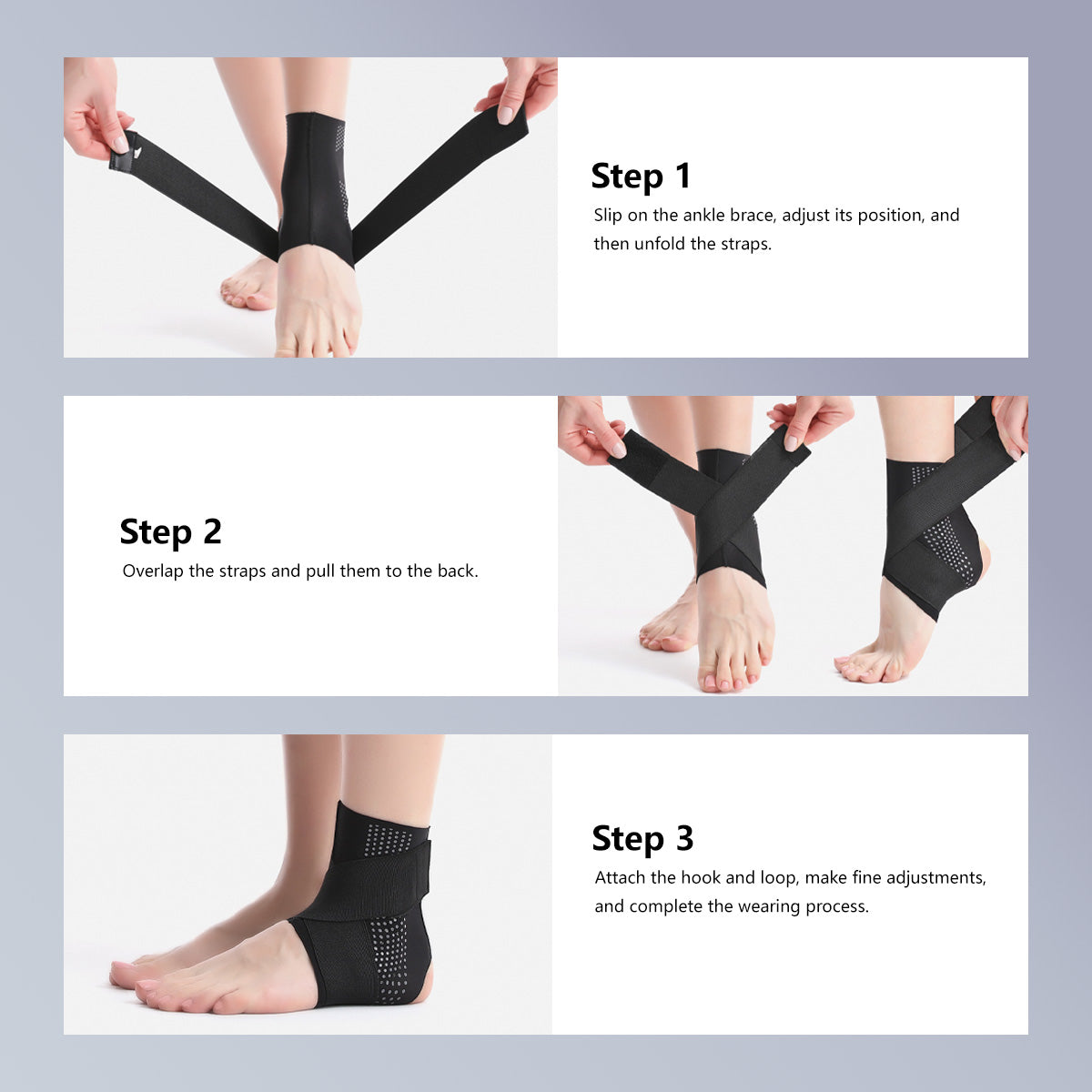 Step 1
Slip on the ankle brace, adjust its position, and then unfold the straps.

Step 2
Overlap the straps and pull them to the back.

Step 3
Attach the hook and loop, make fine adjustments, and complete the wearing process.