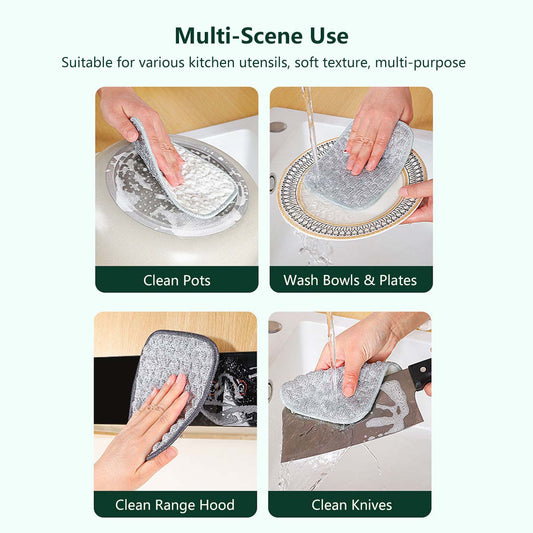 Multi-Scene Use

Suitable for various kitchen utensils, soft texture, multi-purpose

Clean Pots

Wash Bowls & Plates

Clean Range Hood

Clean Knives