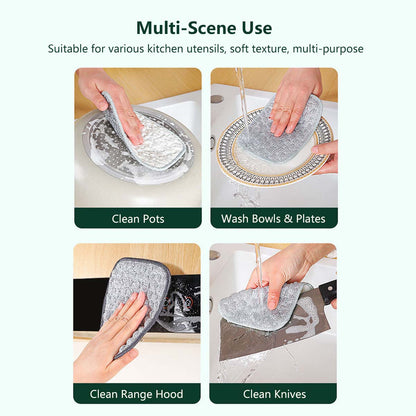 Multi-Scene Use

Suitable for various kitchen utensils, soft texture, multi-purpose

Clean Pots

Wash Bowls & Plates

Clean Range Hood

Clean Knives