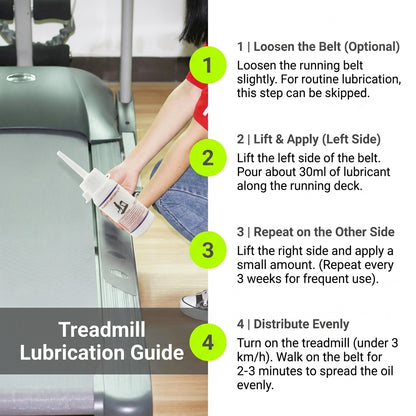 Treadmill Lubrication Guide

1

1 | Loosen the Belt (Optional)

Loosen the running belt slightly. For routine lubrication, this step can be skipped.

2

2 | Lift & Apply (Left Side)

Lift the left side of the belt. Pour about 30ml of lubricant along the running deck.

3

3 | Repeat on the Other Side

Lift the right side and apply a small amount. (Repeat every 3 weeks for frequent use).

4

4 | Distribute Evenly

Turn on the treadmill (under 3 km/h). Walk on the belt for 2-3 minutes to spread the oil evenly.