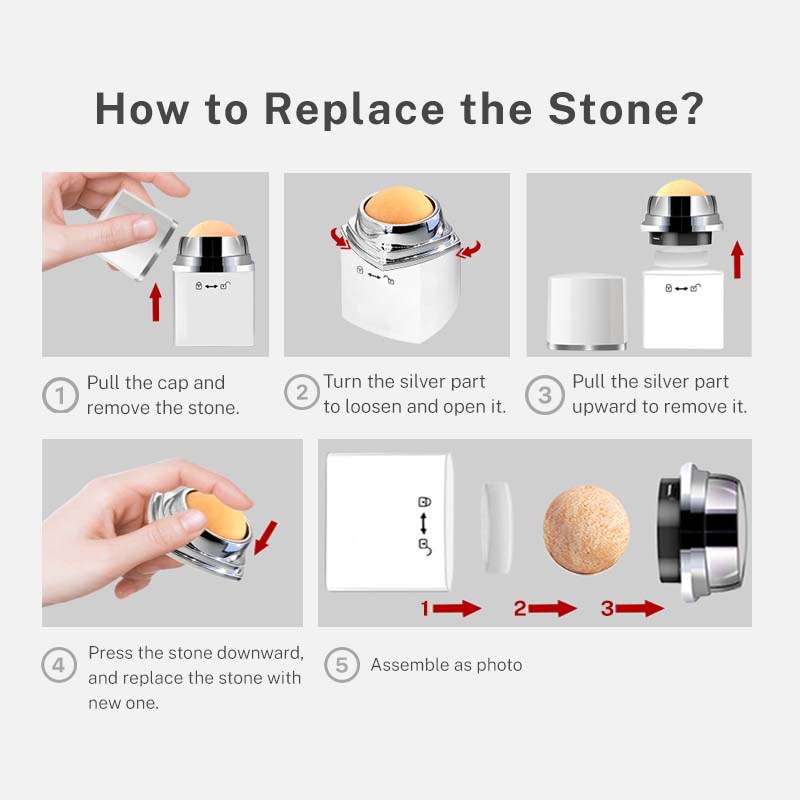 How to Replace the Stone?

1 Pull the cap and remove the stone.

2 Turn the silver part to loosen and open it.

3 Pull the silver part upward to remove it.

1 2 3

4 Press the stone downward, and replace the stone with new one.

5 Assemble as photo