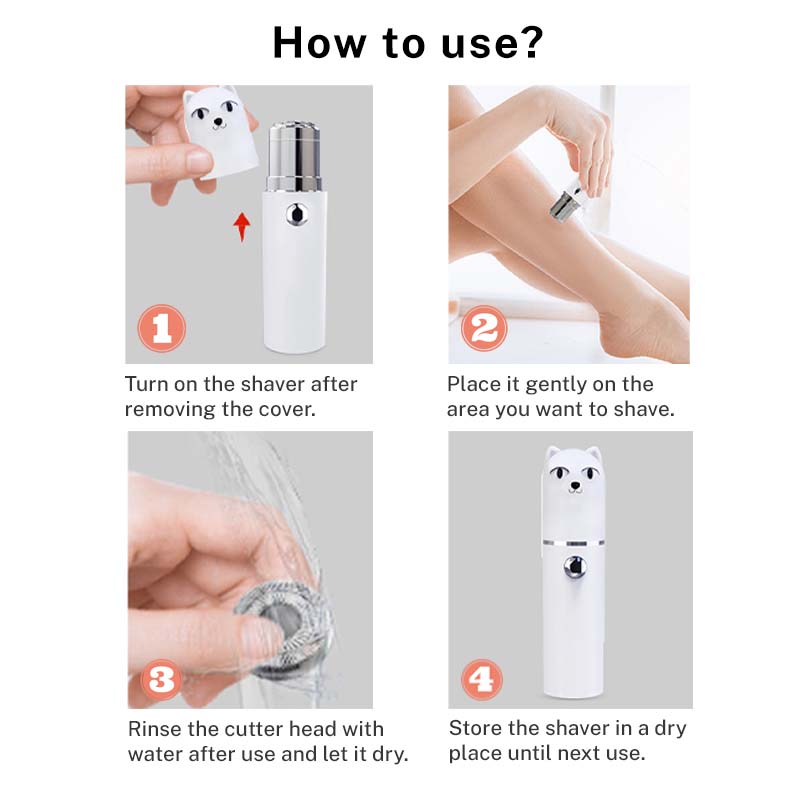 How to use?

1

Turn on the shaver after removing the cover.

2

Place it gently on the area you want to shave.

3

Rinse the cutter head with water after use and let it dry.

4

Store the shaver in a dry place until next use.