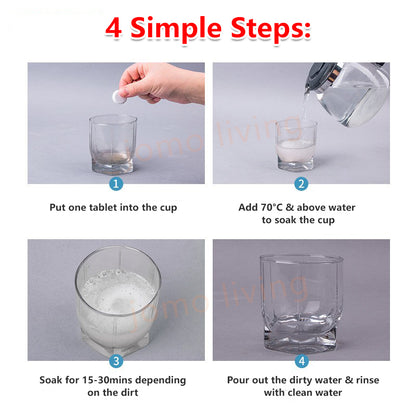 4 Simple Steps:

jomo living

1

Put one tablet into the cup

2

Add 70°C & above water to soak the cup

jomo living

3

Soak for 15-30mins depending on the dirt

4

Pour out the dirty water & rinse with clean water